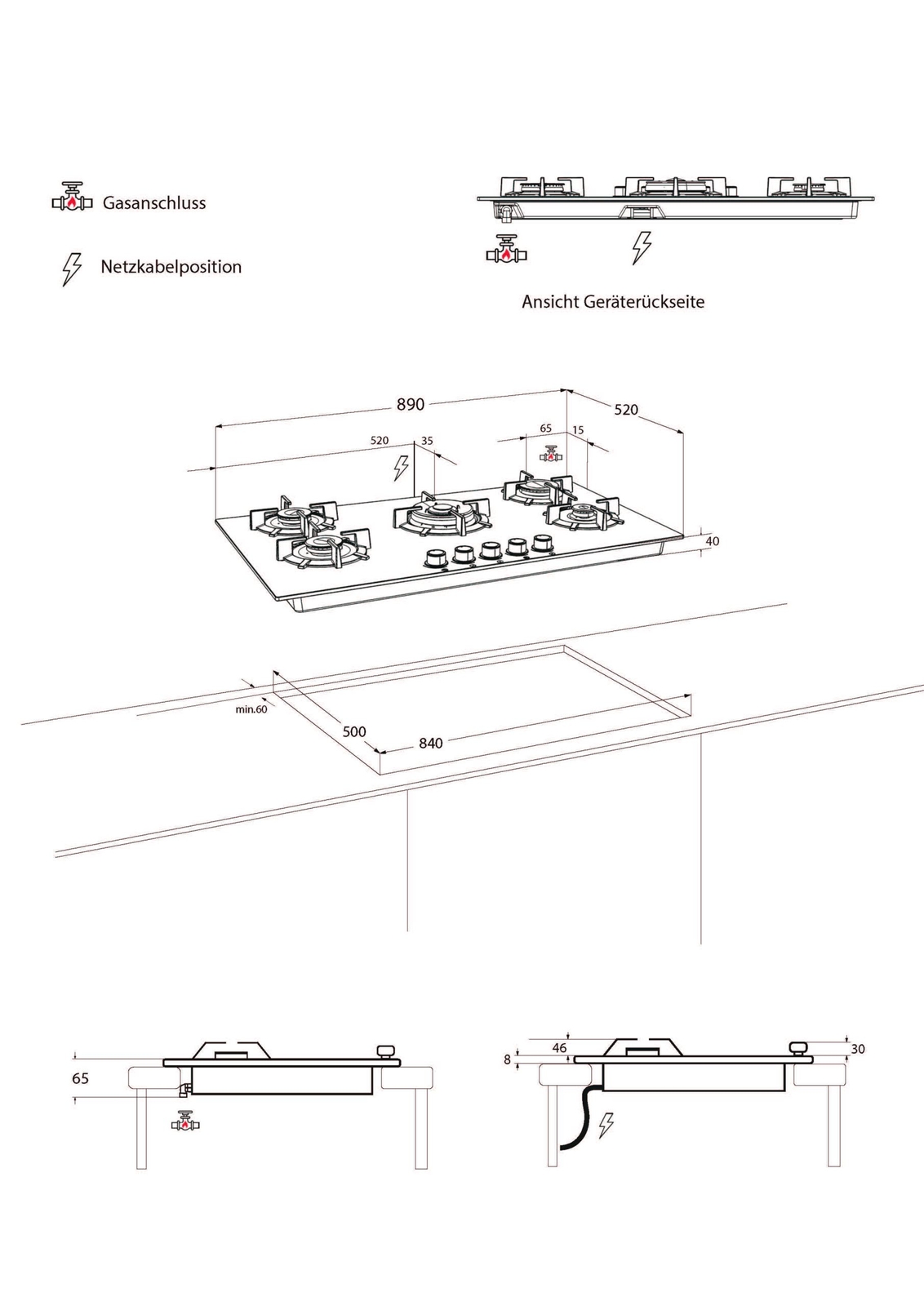 Gasanschluss

Netzkabelposition

Ansicht Geräterückseite

890

520

520

35

65

15

40

min.60

500

840

65

46

8

30